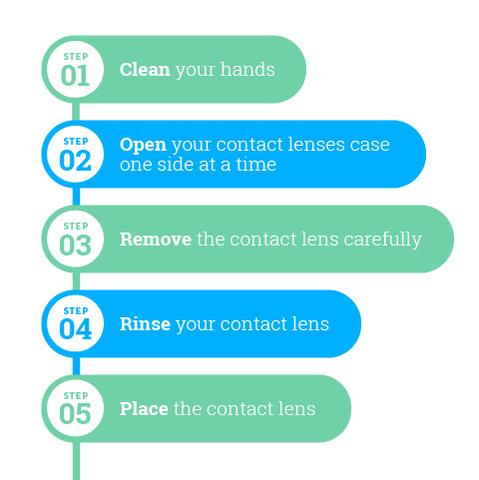 STEP
01
Clean your hands

STEP
02
Open your contact lenses case one side at a time

STEP
03
Remove the contact lens carefully

STEP
04
Rinse your contact lens

STEP
05
Place the contact lens